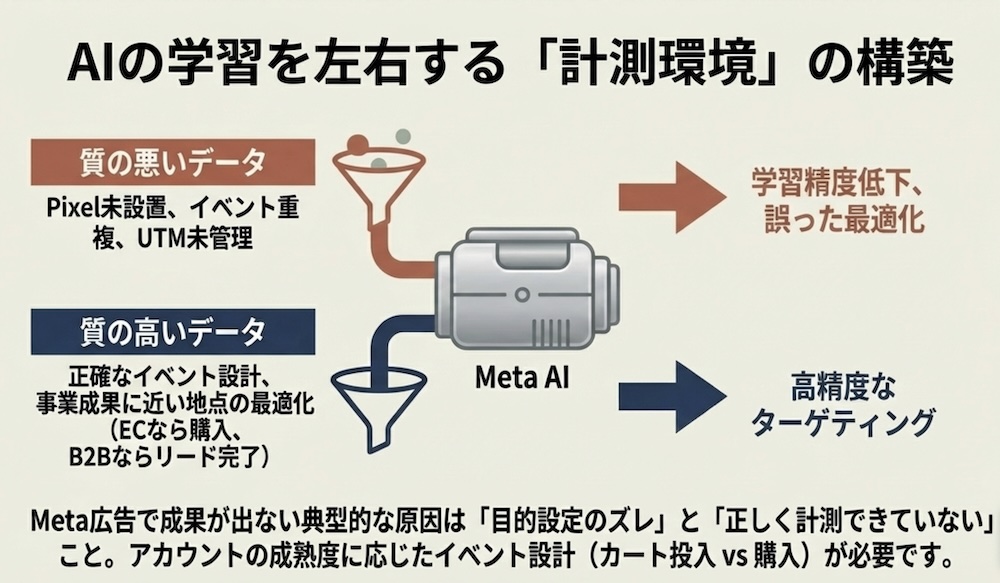 AIの学習を左右する「計測環境」の構築

質の悪いデータ

Pixel未設置、イベント重複、UTM未管理

学習精度低下、誤った最適化

質の高いデータ

正確なイベント設計、事業成果に近い地点の最適化（ECなら購入、B2Bならリード完了）

Meta AI

高精度なターゲティング

Meta広告で成果が出ない典型的な原因は「目的設定のズレ」と「正しく計測できていない」こと。アカウントの成熟度に応じたイベント設計（カート投入 vs 購入）が必要です。